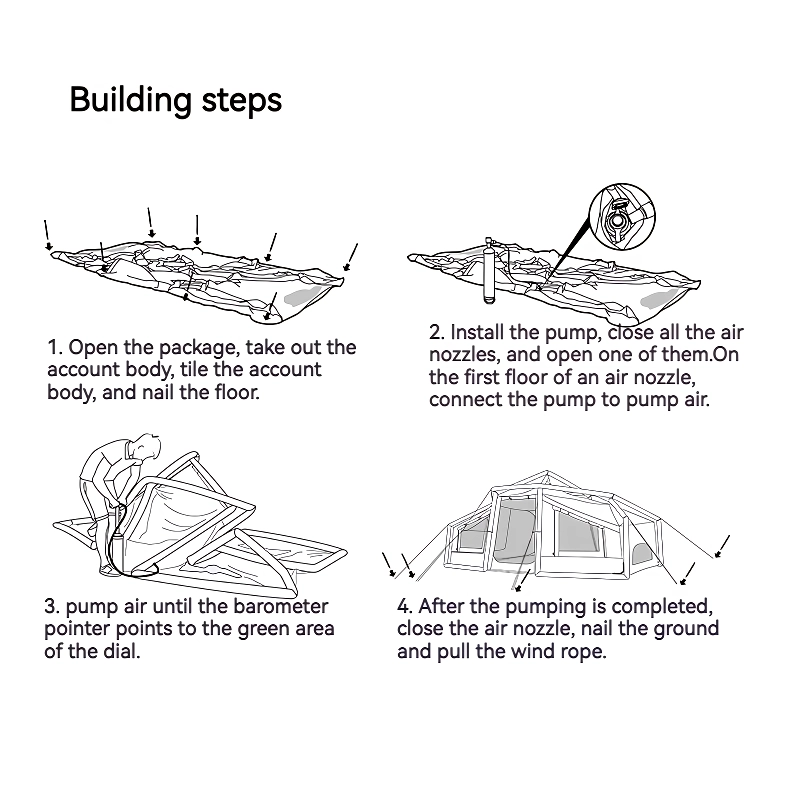 Building steps

1. Open the package, take out the account body, tile the account body, and nail the floor.

2. Install the pump, close all the air nozzles, and open one of them.On the first floor of an air nozzle, connect the pump to pump air.

3. pump air until the barometer pointer points to the green area of the dial.

4. After the pumping is completed, close the air nozzle, nail the ground and pull the wind rope.