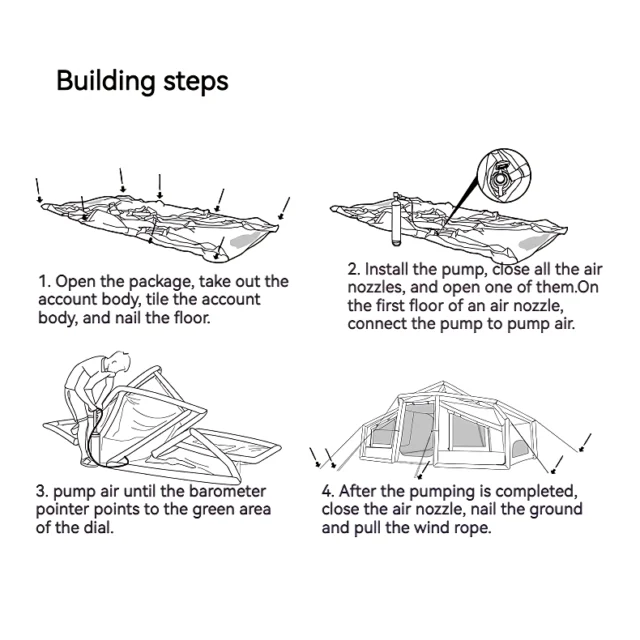 Building steps

1. Open the package, take out the account body, tile the account body, and nail the floor.

2. Install the pump, close all the air nozzles, and open one of them.On the first floor of an air nozzle, connect the pump to pump air.

3. pump air until the barometer pointer points to the green area of the dial.

4. After the pumping is completed, close the air nozzle, nail the ground and pull the wind rope.