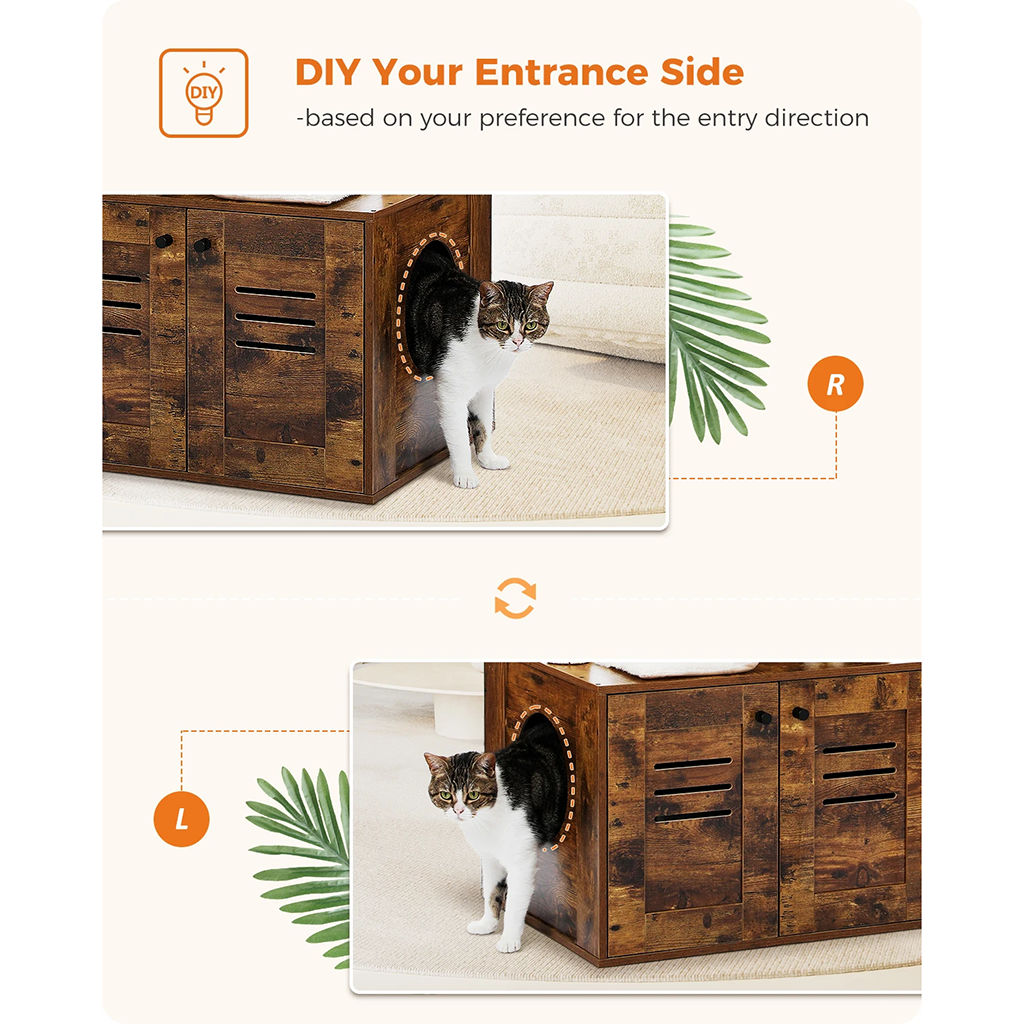 DIY

DIY Your Entrance Side
-based on your preference for the entry direction

R

L